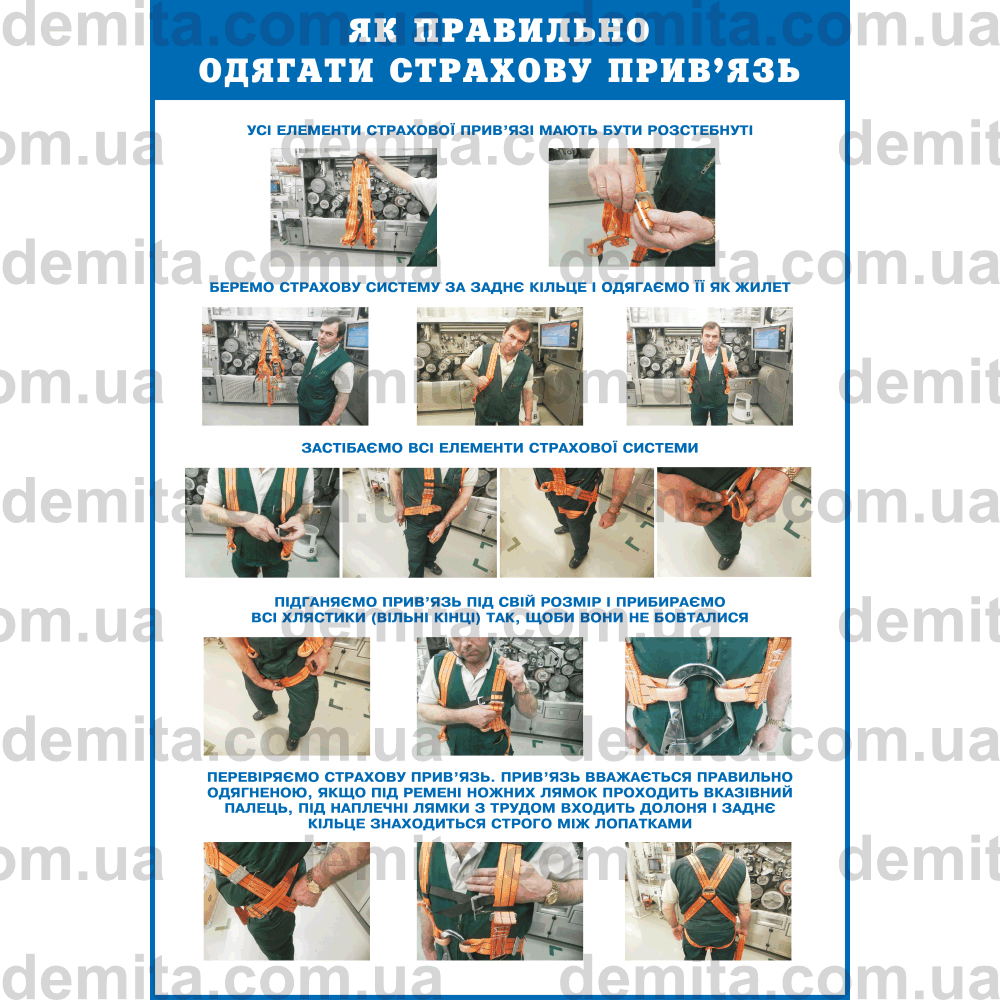 ЯК ПРАВИЛЬНО ОДЯГАТИ СТРАХОВУ ПРИВ'ЯЗЬ

УСІ ЕЛЕМЕНТИ СТРАХОВОЇ ПРИВ'ЯЗІ МАЮТЬ БУТИ РОЗСТЕБНУТІ

БЕРЕМО СТРАХОВУ СИСТЕМУ ЗА ЗАДНЄ КІЛЬЦЕ І ОДЯГАЄМО ЇЇ ЯК ЖИЛЕТ

ЗАСТІБАЄМО ВСІ ЕЛЕМЕНТИ СТРАХОВОЇ СИСТЕМИ

ПІДГАНЯЄМО ПРИВ'ЯЗЬ ПІД СВІЙ РОЗМІР І ПРИБИРАЄМО ВСІ ХЛЯСТИКИ (ВІЛЬНІ КІНЦІ) ТАК, ЩОБИ ВОНИ НЕ БОВТАЛИСЯ

ПЕРЕВІРЯЄМО СТРАХОВУ ПРИВ'ЯЗЬ. ПРИВ'ЯЗЬ ВВАЖАЄТЬСЯ ПРАВИЛЬНО ОДЯГНЕНОЮ, ЯКЩО ПІД РЕМЕНІ НОЖНИХ ЛЯМОК ПРОХОДИТЬ ВКАЗІВНИЙ ПАЛЕЦЬ, ПІД НАПЛЕЧНІ ЛЯМКИ З ТРУДОМ ВХОДИТЬ ДОЛОНЯ І ЗАДНЄ КІЛЬЦЕ ЗНАХОДИТЬСЯ СТРОГО МІЖ ЛОПАТКАМИ

demita.com.ua