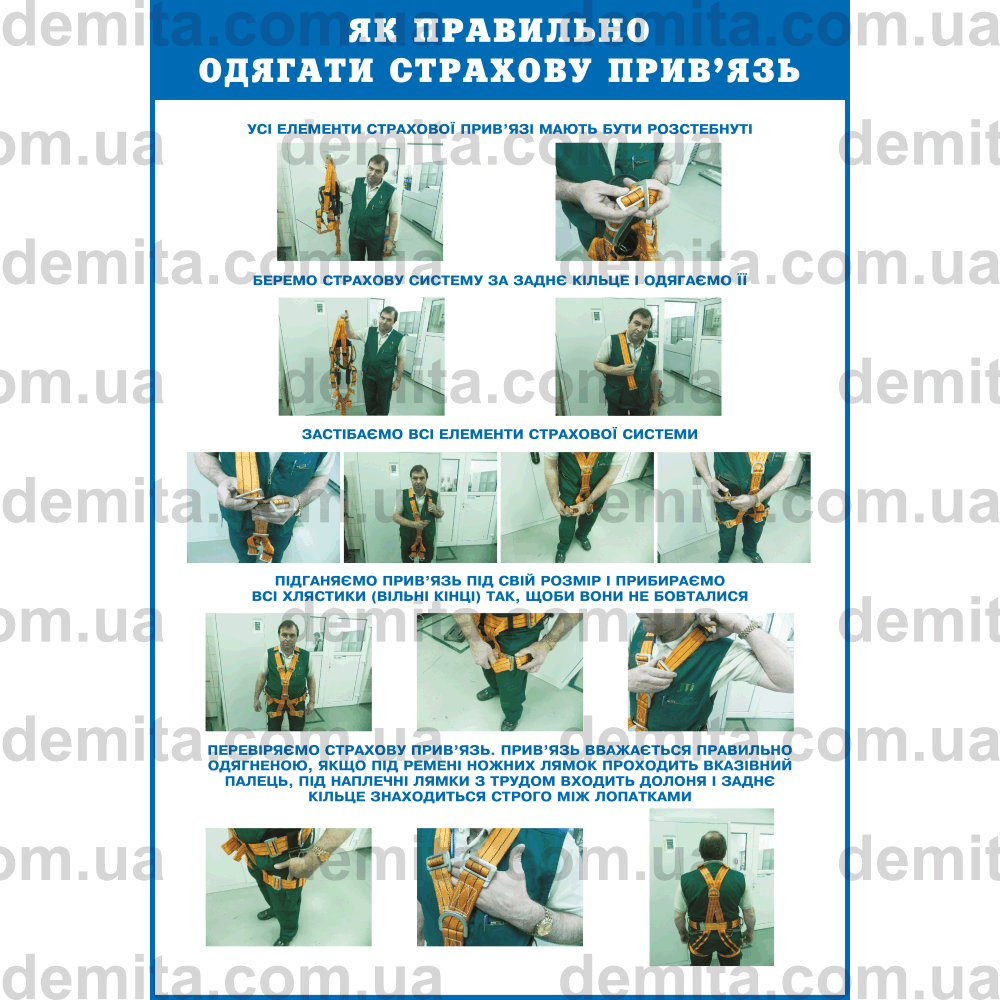 ЯК ПРАВИЛЬНО ОДЯГАТИ СТРАХОВУ ПРИВ'ЯЗЬ

УСІ ЕЛЕМЕНТИ СТРАХОВОЇ ПРИВ'ЯЗІ МАЮТЬ БУТИ РОЗСТЕБНУТІ

БЕРЕМО СТРАХОВУ СИСТЕМУ ЗА ЗАДНЄ КІЛЬЦЕ І ОДЯГАЄМО ЇЇ

ЗАСТІБАЄМО ВСІ ЕЛЕМЕНТИ СТРАХОВОЇ СИСТЕМИ

ПІДГАНЯЄМО ПРИВ'ЯЗЬ ПІД СВІЙ РОЗМІР І ПРИБИРАЄМО ВСІ ХЛЯСТИКИ (ВІЛЬНІ КІНЦІ) ТАК, ЩОБИ ВОНИ НЕ БОВТАЛИСЯ

ПЕРЕВІРЯЄМО СТРАХОВУ ПРИВ'ЯЗЬ. ПРИВ'ЯЗЬ ВВАЖАЄТЬСЯ ПРАВИЛЬНО ОДЯГНЕНОЮ, ЯКЩО ПІД РЕМЕНІ НОЖНИХ ЛЯМОК ПРОХОДИТЬ ВКАЗІВНИЙ ПАЛЕЦЬ, ПІД НАПЛЕЧНІ ЛЯМКИ З ТРУДОМ ВХОДИТЬ ДОЛОНЯ І ЗАДНЄ КІЛЬЦЕ ЗНАХОДИТЬСЯ СТРОГО МІЖ ЛОПАТКАМИ

demita.com.ua